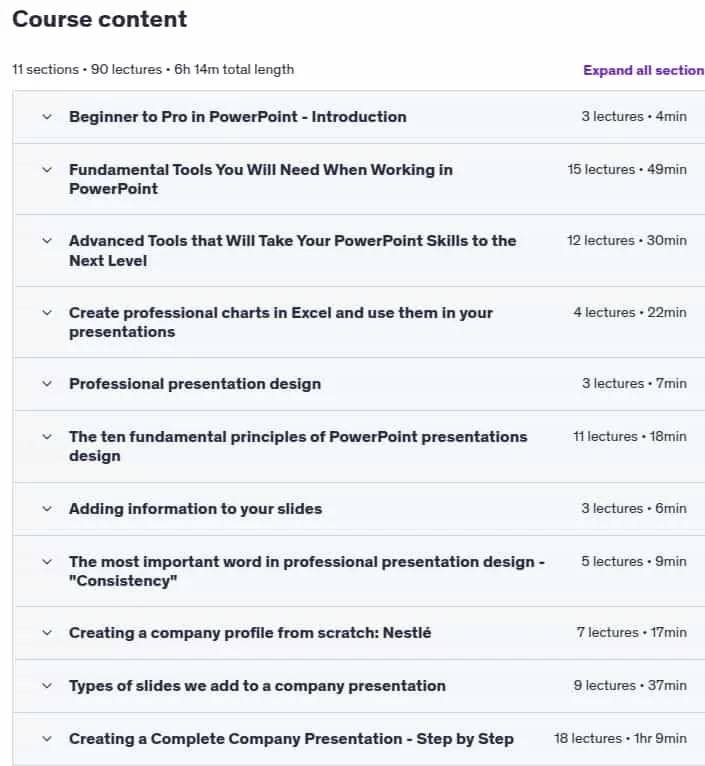 Course content

11 sections • 90 lectures • 6h 14m total length

Expand all section

Beginner to Pro in PowerPoint - Introduction 3 lectures • 4min

Fundamental Tools You Will Need When Working in PowerPoint 15 lectures • 49min

Advanced Tools that Will Take Your PowerPoint Skills to the Next Level 12 lectures • 30min

Create professional charts in Excel and use them in your presentations 4 lectures • 22min

Professional presentation design 3 lectures • 7min

The ten fundamental principles of PowerPoint presentations design 11 lectures • 18min

Adding information to your slides 3 lectures • 6min

The most important word in professional presentation design - "Consistency" 5 lectures • 9min

Creating a company profile from scratch: Nestlé 7 lectures • 17min

Types of slides we add to a company presentation 9 lectures • 37min

Creating a Complete Company Presentation - Step by Step 18 lectures • 1hr 9min